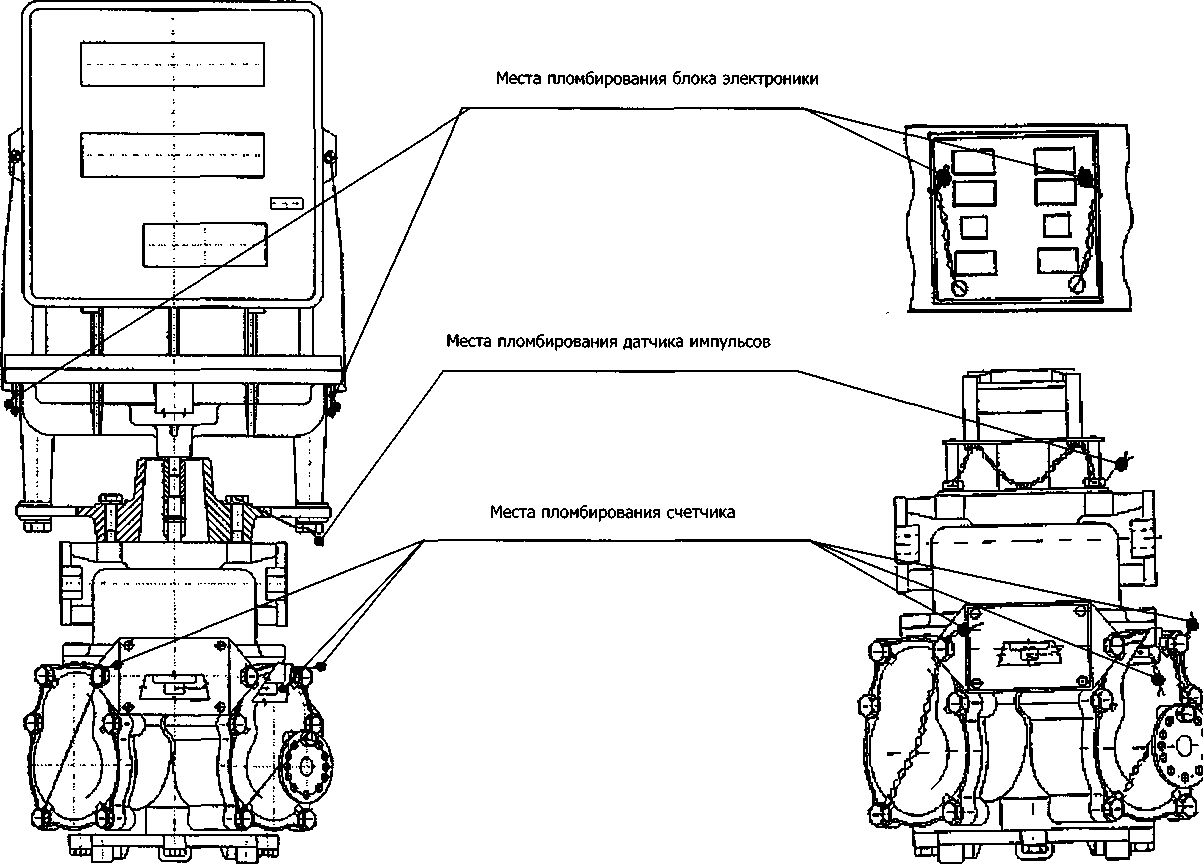 Места пломбирования блока электроники

Места пломбирования датчика импульсов

Места пломбирования счетчика